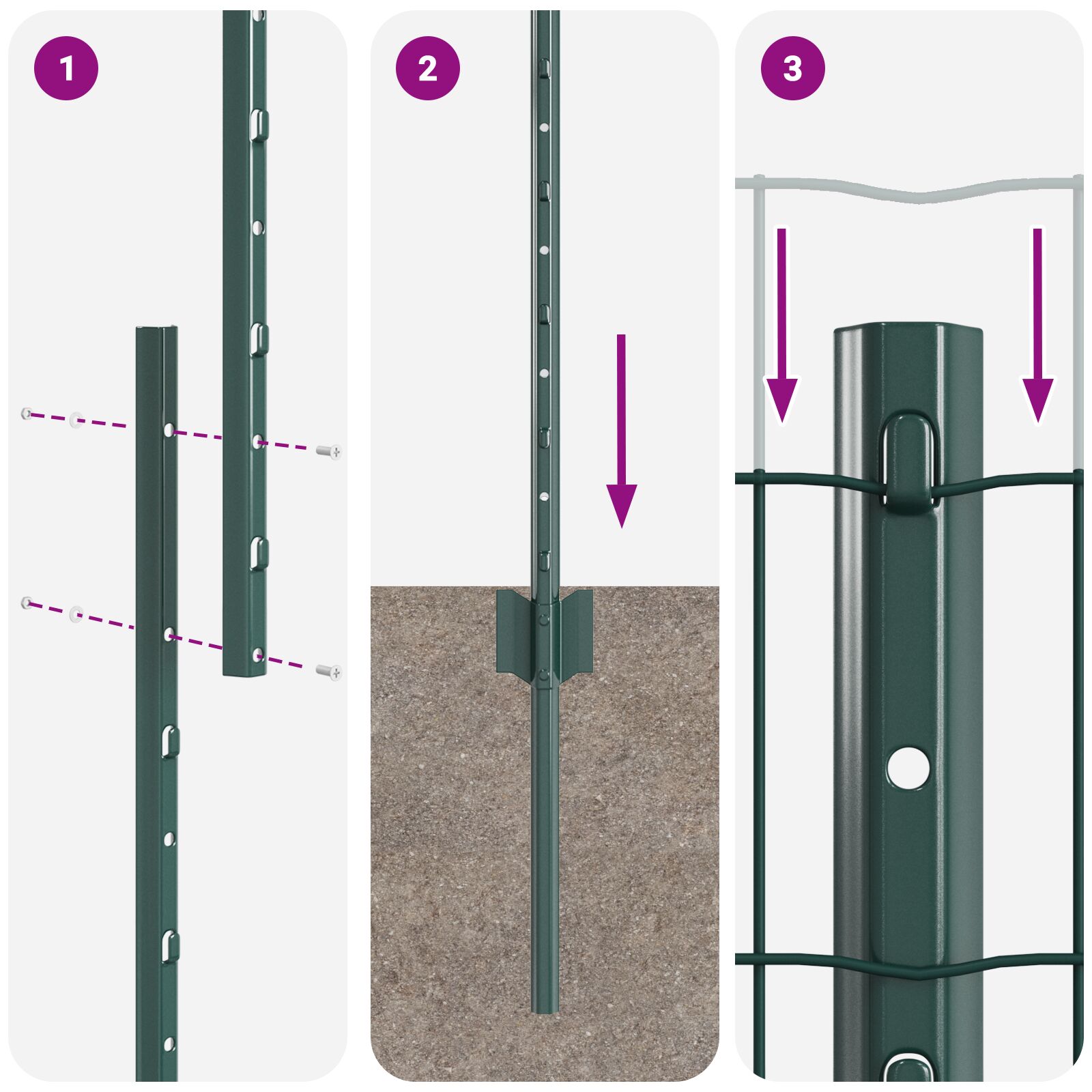 1

2

3